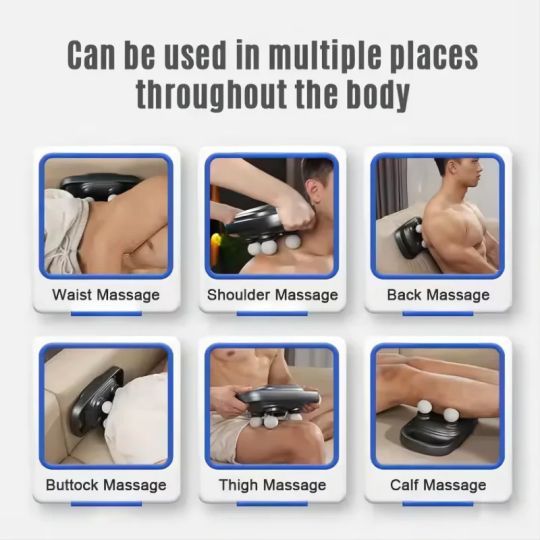 Can be used in multiple places throughout the body

Waist Massage

Shoulder Massage

Back Massage

Buttock Massage

Thigh Massage

Calf Massage